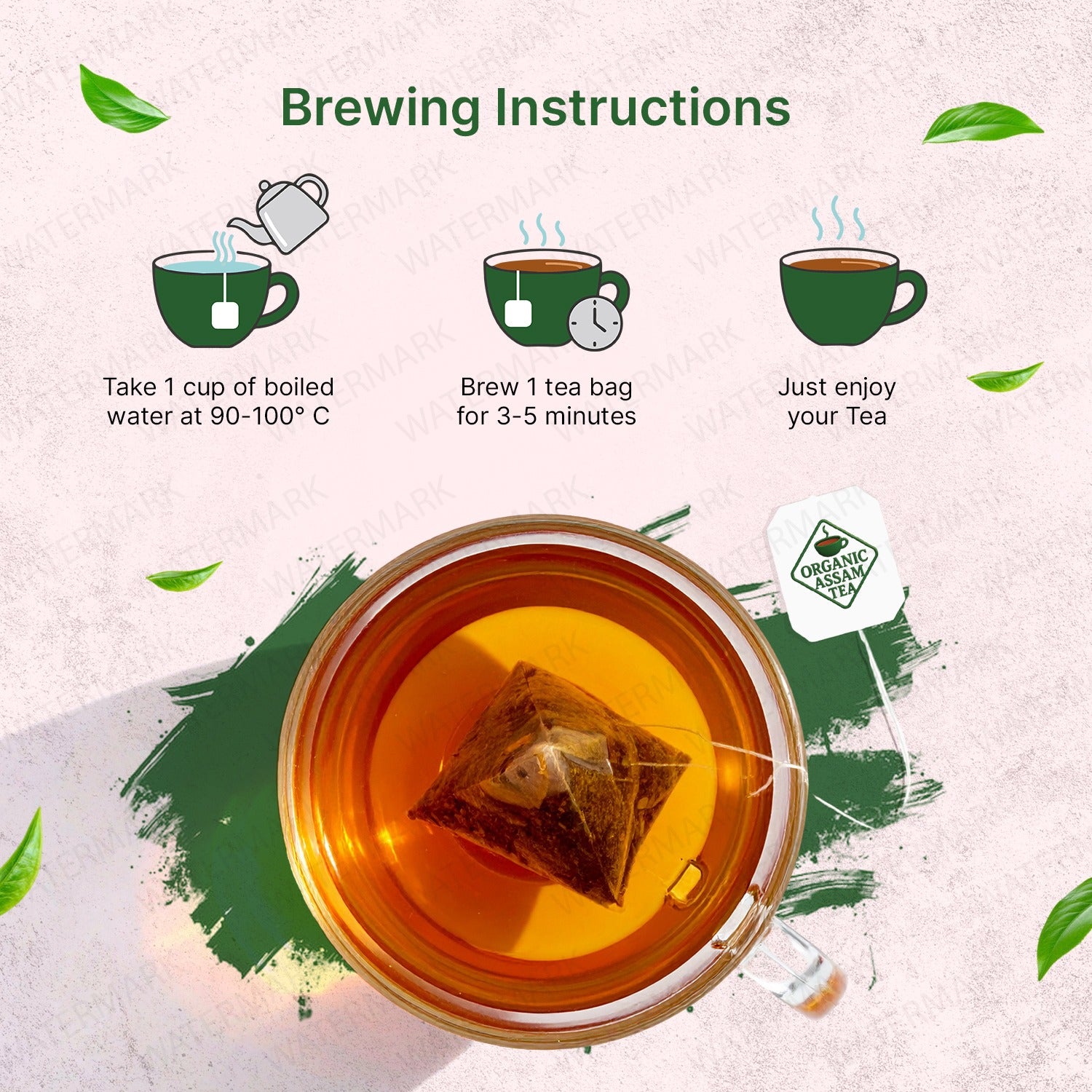 Brewing Instructions

Take 1 cup of boiled water at 90-100° C

Brew 1 tea bag for 3-5 minutes

Just enjoy your Tea

ORGANIC ASSAM TEA

WATERMARK