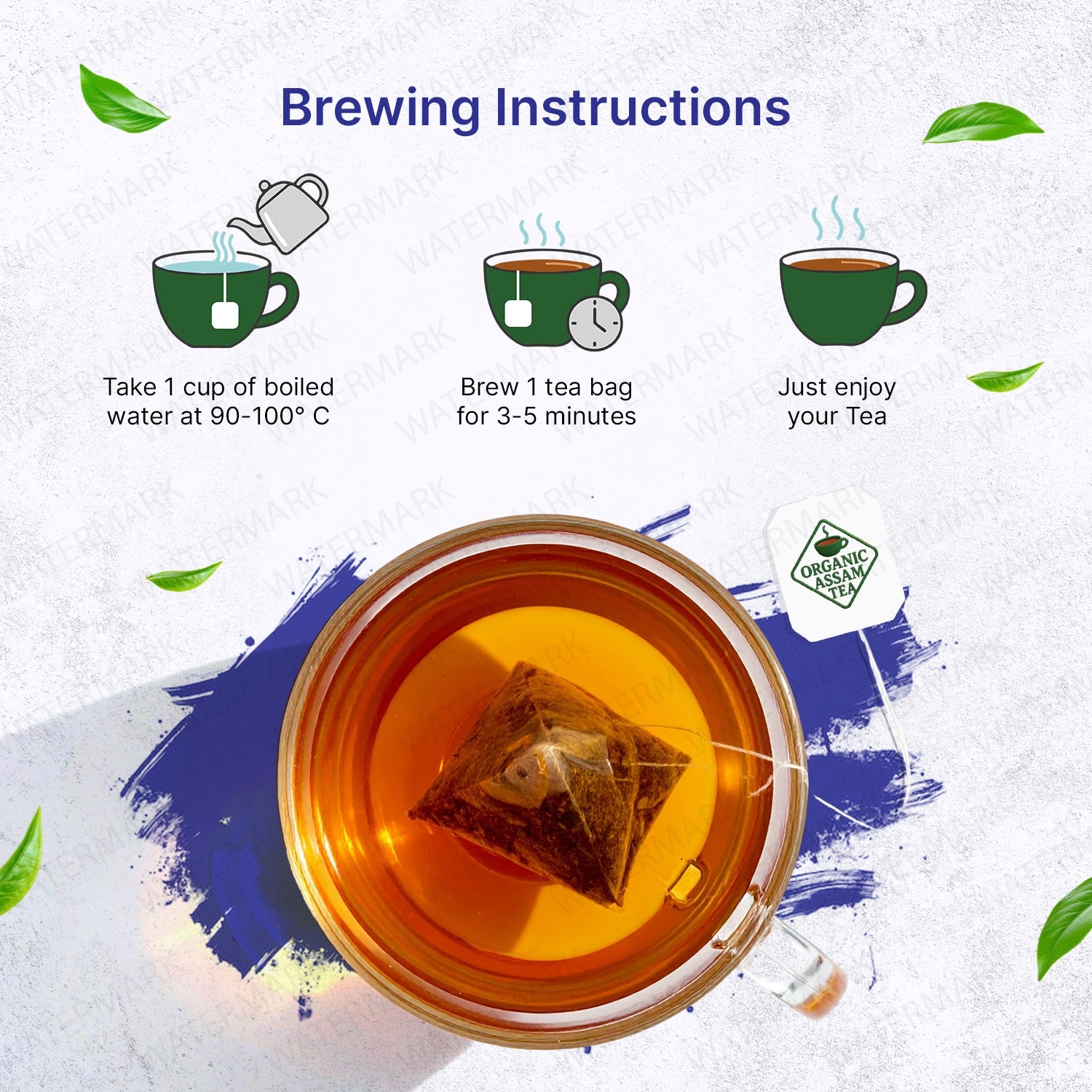 Brewing Instructions

Take 1 cup of boiled water at 90-100° C

Brew 1 tea bag for 3-5 minutes

Just enjoy your Tea

ORGANIC ASSAM TEA

WATERMARK